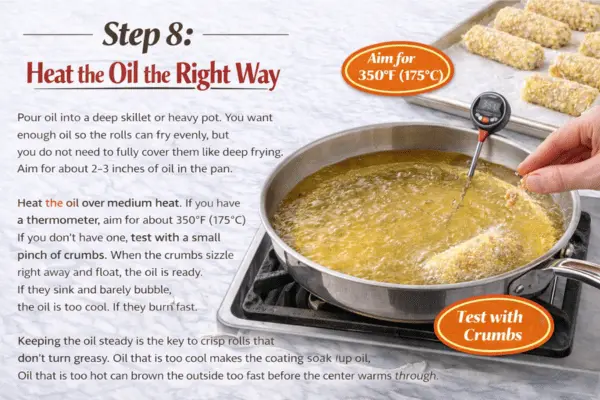 Step 8:
Heat the Oil the Right Way

Aim for 350°F (175°C)

Pour oil into a deep skillet or heavy pot. You want enough oil so the rolls can fry evenly, but you do not need to fully cover them like deep frying. Aim for about 2-3 inches of oil in the pan.

Heat the oil over medium heat. If you have a thermometer, aim for about 350°F (175°C) If you don't have one, test with a small pinch of crumbs. When the crumbs sizzle right away and float, the oil is ready. If they sink and barely bubble, the oil is too cool. If they burn fast.

Test with Crumbs

Keeping the oil steady is the key to crisp rolls that don't turn greasy. Oil that is too cool makes the coating soak /up oil, Oil that is too hot can brown the outside too fast before the center warms through.