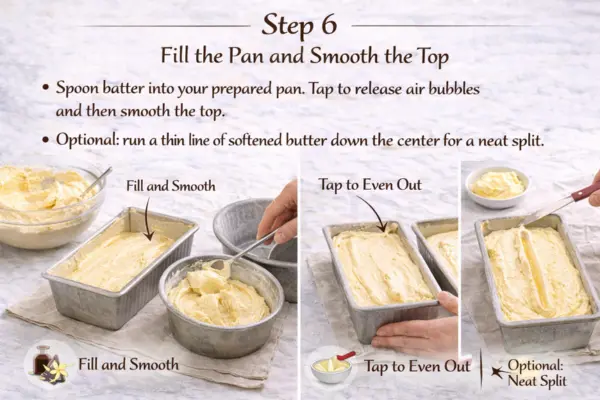 Step 6

Fill the Pan and Smooth the Top

• Spoon batter into your prepared pan. Tap to release air bubbles and then smooth the top.

• Optional: run a thin line of softened butter down the center for a neat split.

Fill and Smooth

Tap to Even Out

Fill and Smooth

Tap to Even Out

Optional: Neat Split