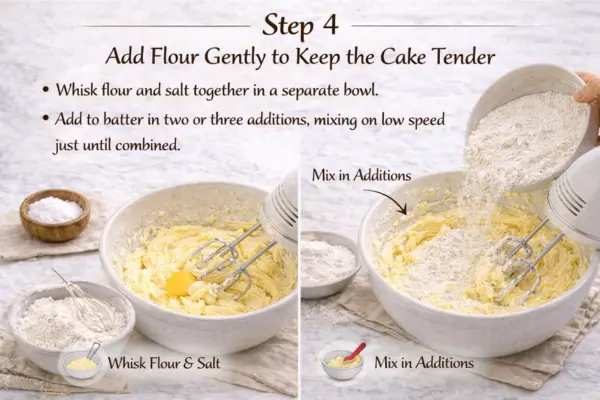 Step 4

Add Flour Gently to Keep the Cake Tender

• Whisk flour and salt together in a separate bowl.

• Add to batter in two or three additions, mixing on low speed just until combined.

Mix in Additions

Whisk Flour & Salt

Mix in Additions