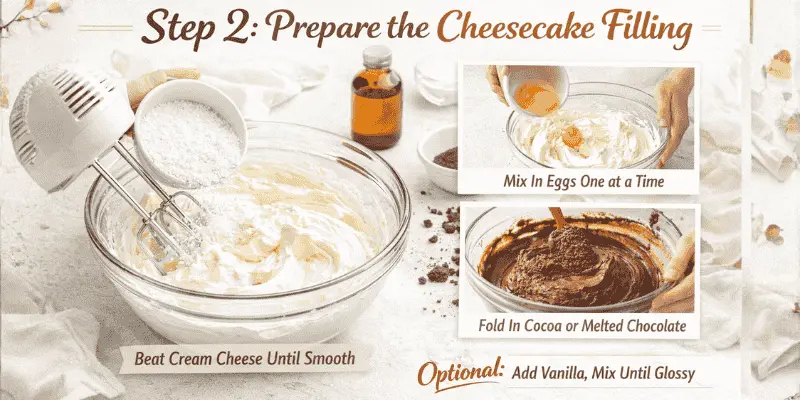 Step 2: Prepare the Cheesecake Filling

Mix In Eggs One at a Time

Fold In Cocoa or Melted Chocolate

Beat Cream Cheese Until Smooth

Optional: Add Vanilla, Mix Until Glossy