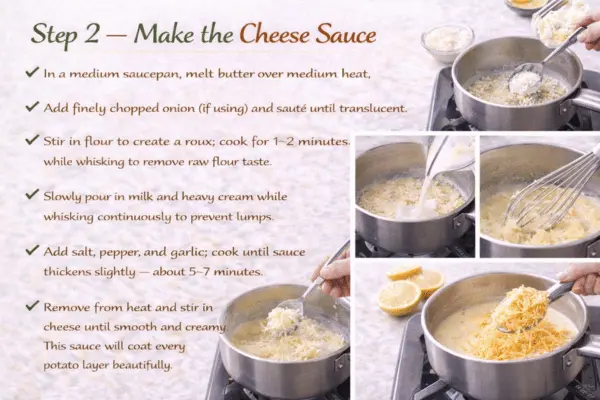 Step 2 — Make the Cheese Sauce

✔ In a medium saucepan, melt butter over medium heat,

✔ Add finely chopped onion (if using) and sauté until translucent.

✔ Stir in flour to create a roux; cook for 1–2 minutes. while whisking to remove raw flour taste.

✔ Slowly pour in milk and heavy cream while whisking continuously to prevent lumps.

✔ Add salt, pepper, and garlic; cook until sauce thickens slightly — about 5–7 minutes.

✔ Remove from heat and stir in cheese until smooth and creamy. This sauce will coat every potato layer beautifully.