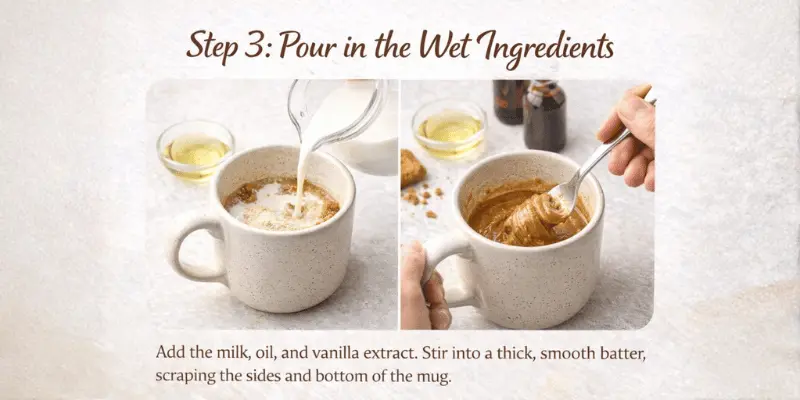 Step 3: Pour in the Wet Ingredients

Add the milk, oil, and vanilla extract. Stir into a thick, smooth batter, scraping the sides and bottom of the mug.