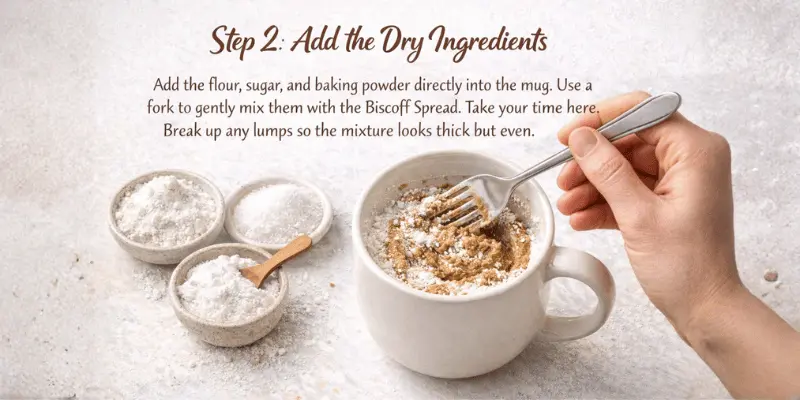 Step 2: Add the Dry Ingredients

Add the flour, sugar, and baking powder directly into the mug. Use a fork to gently mix them with the Biscoff Spread. Take your time here. Break up any lumps so the mixture looks thick but even.